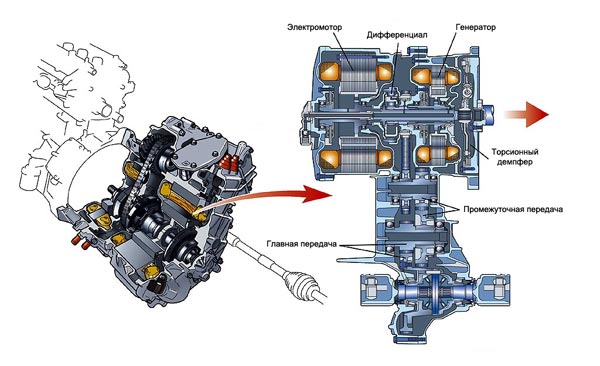 Электромотор
Дифференциал
Генератор
Торсионный демпфер
Промежуточная передача
Главная передача